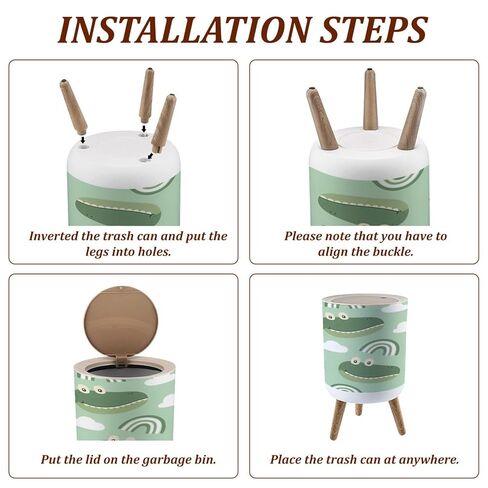 INSTALLATION STEPS

Inverted the trash can and put the legs into holes.

Please note that you have to align the buckle.

Put the lid on the garbage bin.

Place the trash can at anywhere.