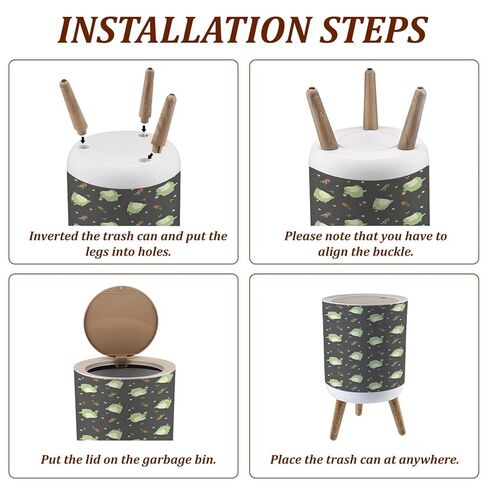 INSTALLATION STEPS

Inverted the trash can and put the legs into holes.

Please note that you have to align the buckle.

Put the lid on the garbage bin.

Place the trash can at anywhere.