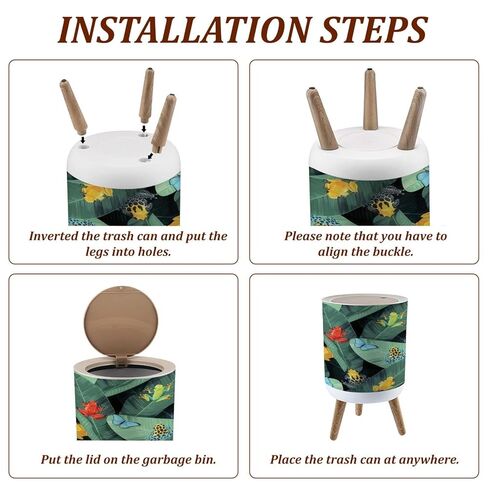 INSTALLATION STEPS

Inverted the trash can and put the legs into holes.

Please note that you have to align the buckle.

Put the lid on the garbage bin.

Place the trash can at anywhere.