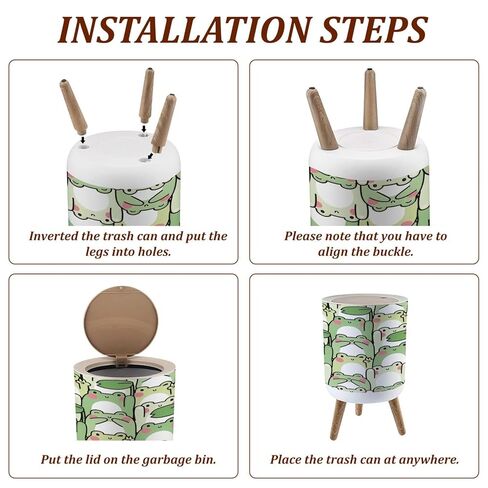 INSTALLATION STEPS

Inverted the trash can and put the legs into holes.

Please note that you have to align the buckle.

Put the lid on the garbage bin.

Place the trash can at anywhere.