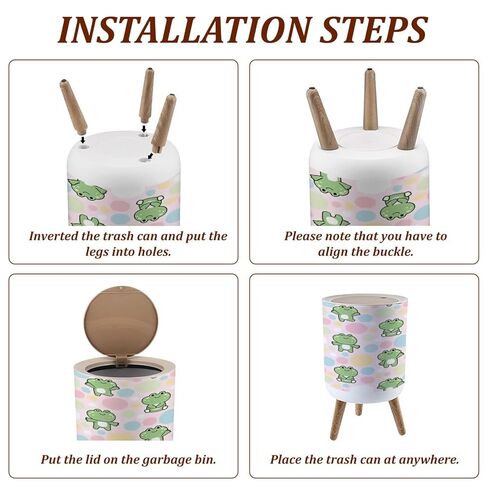 INSTALLATION STEPS

Inverted the trash can and put the legs into holes.

Please note that you have to align the buckle.

Put the lid on the garbage bin.

Place the trash can at anywhere.