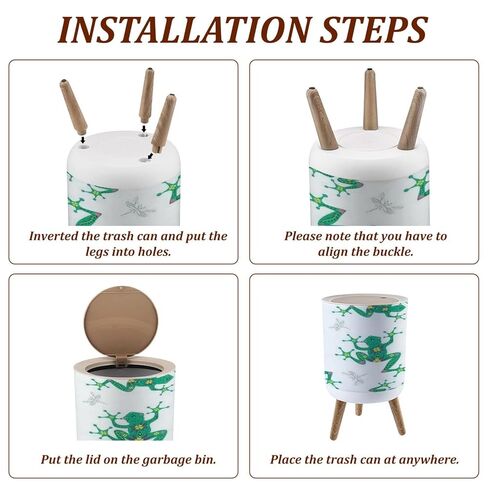 INSTALLATION STEPS

Inverted the trash can and put the legs into holes.

Please note that you have to align the buckle.

Put the lid on the garbage bin.

Place the trash can at anywhere.