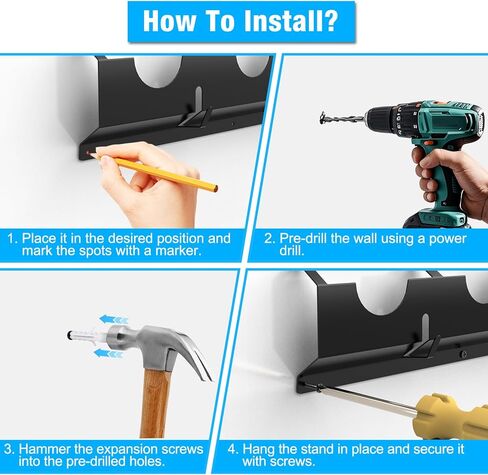 How To Install?

1. Place it in the desired position and mark the spots with a marker.

2. Pre-drill the wall using a power drill.

3. Hammer the expansion screws into the pre-drilled holes.

4. Hang the stand in place and secure it with screws.