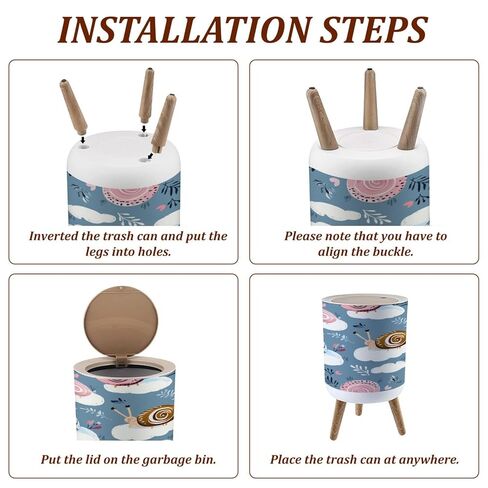 INSTALLATION STEPS

Inverted the trash can and put the legs into holes.

Please note that you have to align the buckle.

Put the lid on the garbage bin.

Place the trash can at anywhere.