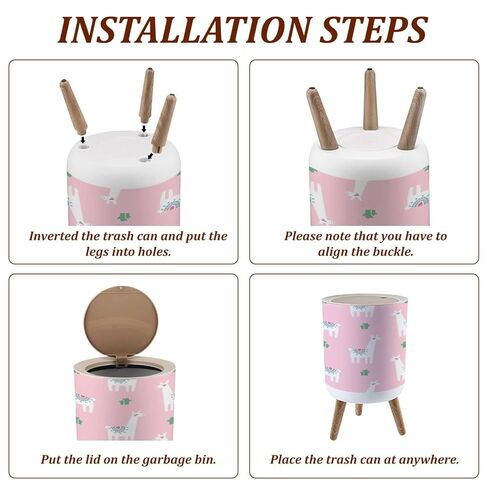 INSTALLATION STEPS

Inverted the trash can and put the legs into holes.

Please note that you have to align the buckle.

Put the lid on the garbage bin.

Place the trash can at anywhere.