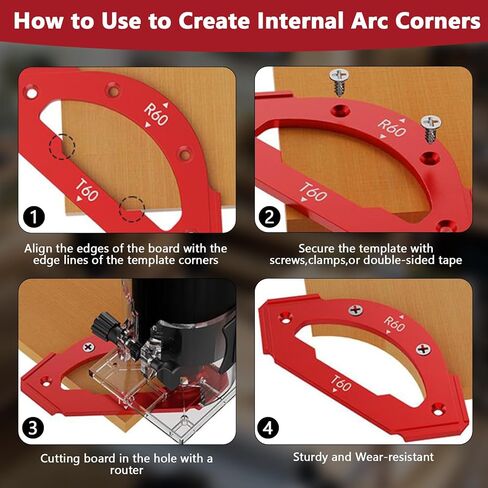 How to Use to Create Internal Arc Corners

R60
T60
1
Align the edges of the board with the edge lines of the template corners

R60
T60
2
Secure the template with screws,clamps,or double-sided tape

3
Cutting board in the hole with a router

R60
T60
4
Sturdy and Wear-resistant