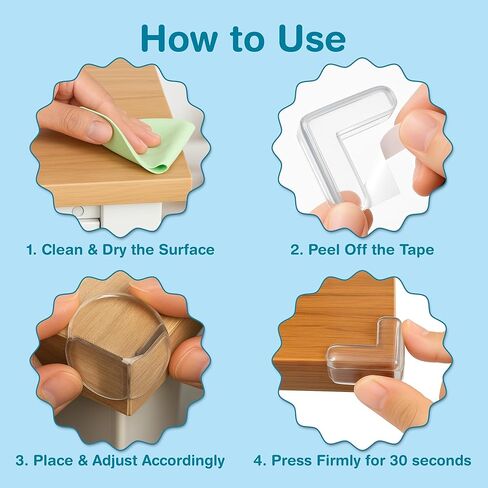 How to Use

1. Clean & Dry the Surface

2. Peel Off the Tape

3. Place & Adjust Accordingly

4. Press Firmly for 30 seconds