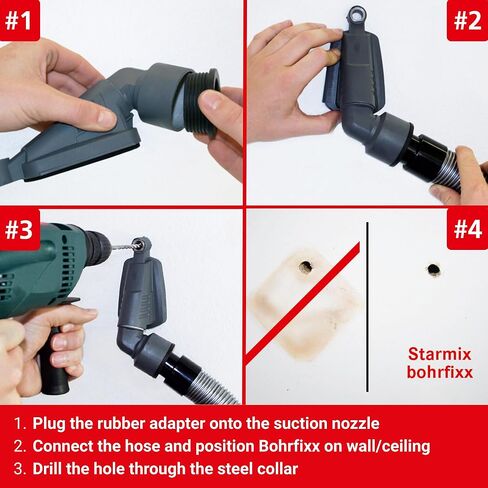 #1

#2

#3

#4

Starmix bohrfixx

1. Plug the rubber adapter onto the suction nozzle
2. Connect the hose and position Bohrfixx on wall/ceiling
3. Drill the hole through the steel collar