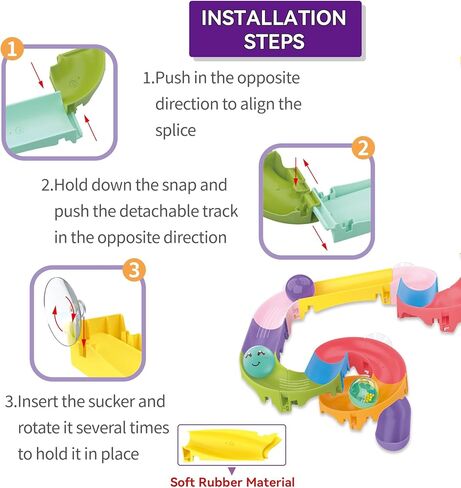 INSTALLATION STEPS

1

1.Push in the opposite direction to align the splice

2

2.Hold down the snap and push the detachable track in the opposite direction

3

3.Insert the sucker and rotate it several times to hold it in place

Soft Rubber Material