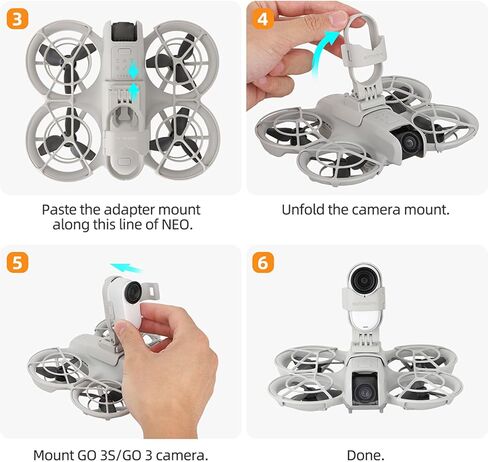 3

Paste the adapter mount along this line of NEO.

4

Unfold the camera mount.

5

Mount GO 3S/GO 3 camera.

6

Done.