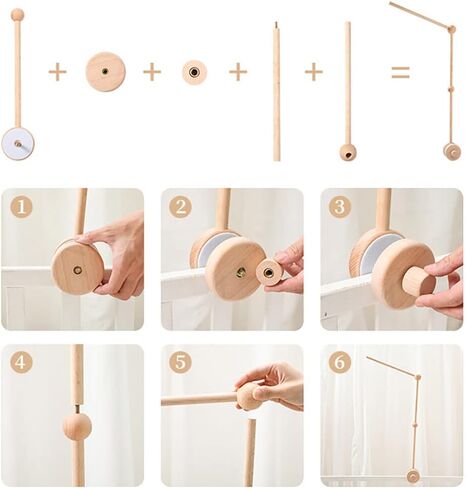 + + + + =

1

2

3

4

5

6