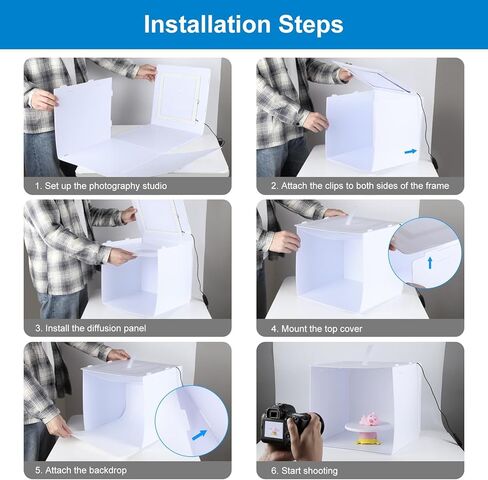 Installation Steps

1. Set up the photography studio

2. Attach the clips to both sides of the frame

3. Install the diffusion panel

4. Mount the top cover

5. Attach the backdrop

6. Start shooting