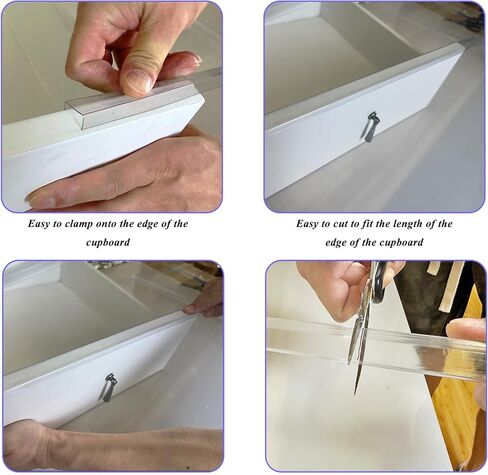 Easy to clamp onto the edge of the cupboard

Easy to cut to fit the length of the edge of the cupboard