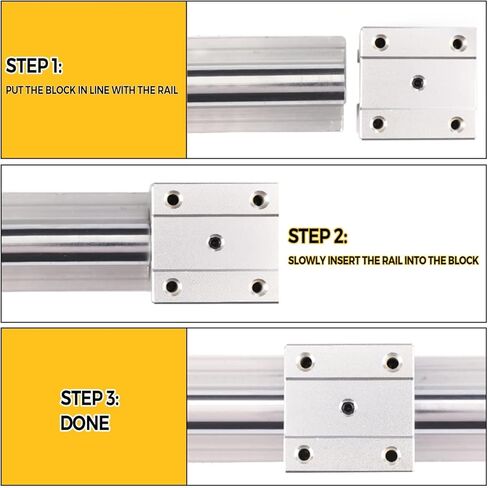 STEP 1:
PUT THE BLOCK IN LINE WITH THE RAIL

STEP 2:
SLOWLY INSERT THE RAIL INTO THE BLOCK

STEP 3:
DONE