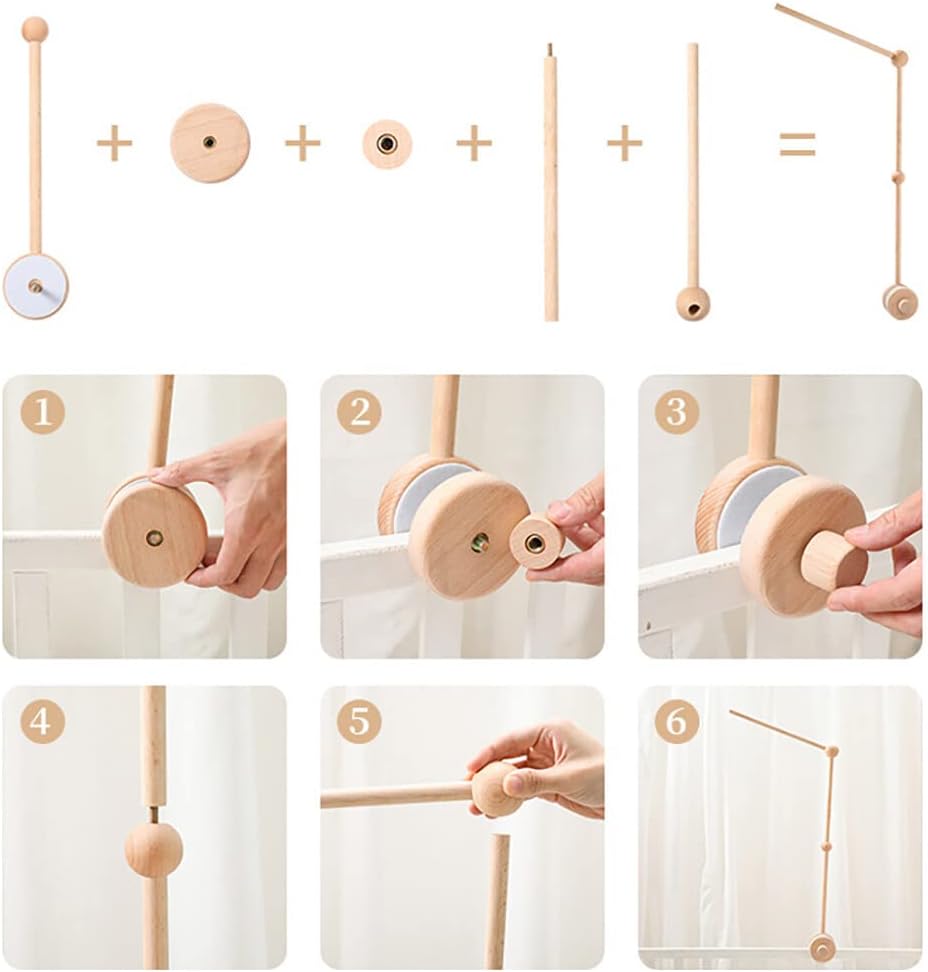 + + + + =

1

2

3

4

5

6