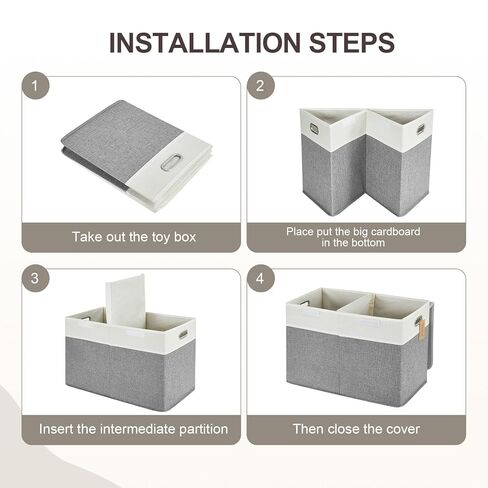 INSTALLATION STEPS

1

Take out the toy box

2

Place put the big cardboard in the bottom

3

Insert the intermediate partition

4

Then close the cover