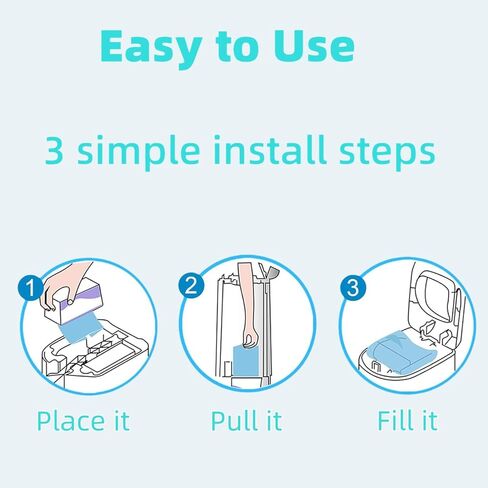 Easy to Use

3 simple install steps

1

Place it

2

Pull it

3

Fill it