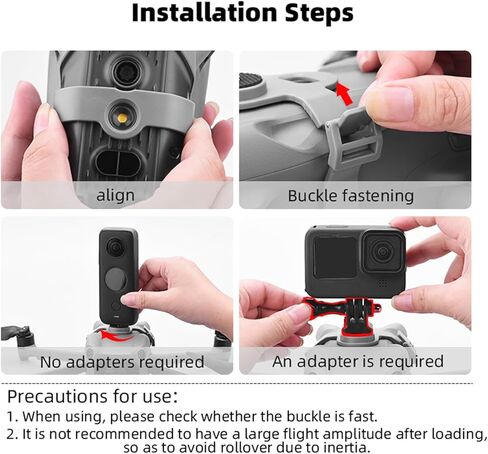 Installation Steps

align

Buckle fastening

No adapters required

An adapter is required

Precautions for use:

1. When using, please check whether the buckle is fast.

2. It is not recommended to have a large flight amplitude after loading, so as to avoid rollover due to inertia.