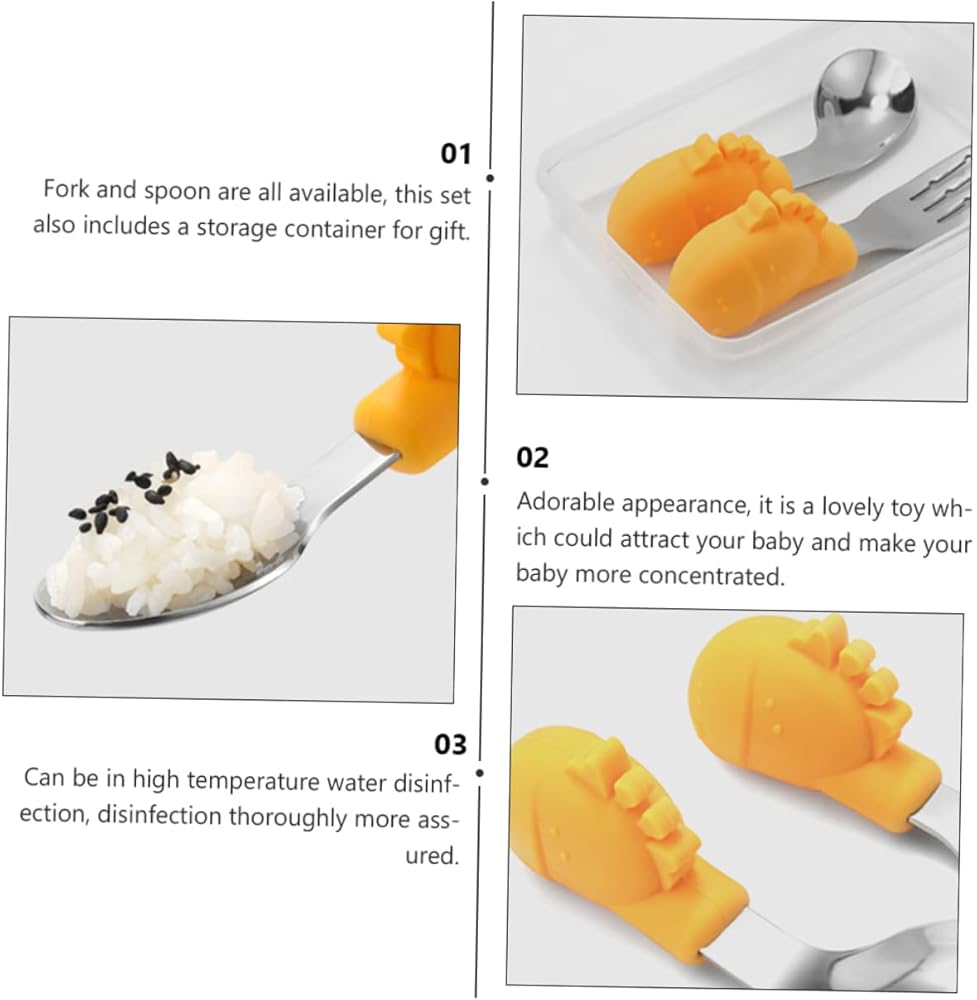 01
Fork and spoon are all available, this set also includes a storage container for gift.

02
Adorable appearance, it is a lovely toy which could attract your baby and make your baby more concentrated.

03
Can be in high temperature water disinfection, disinfection thoroughly more assured.