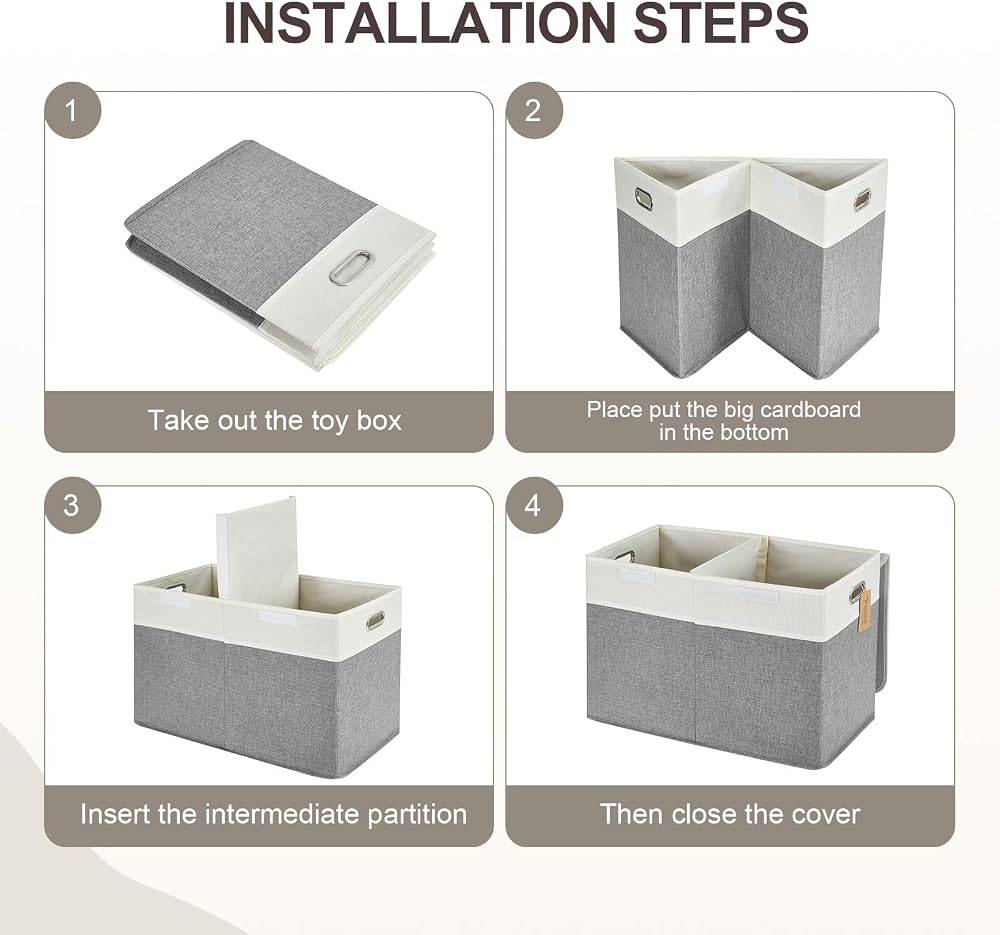 INSTALLATION STEPS

1

Take out the toy box

2

Place put the big cardboard in the bottom

3

Insert the intermediate partition

4

Then close the cover