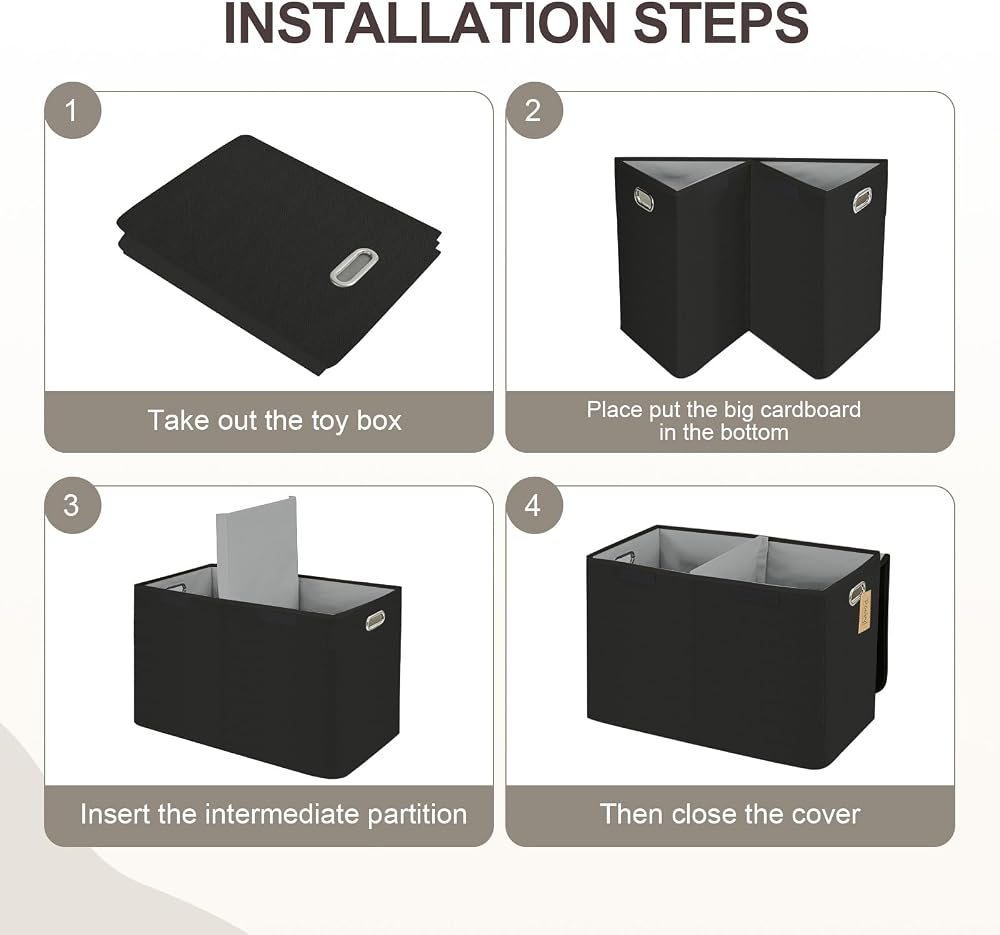 INSTALLATION STEPS

1

Take out the toy box

2

Place put the big cardboard in the bottom

3

Insert the intermediate partition

4

Then close the cover