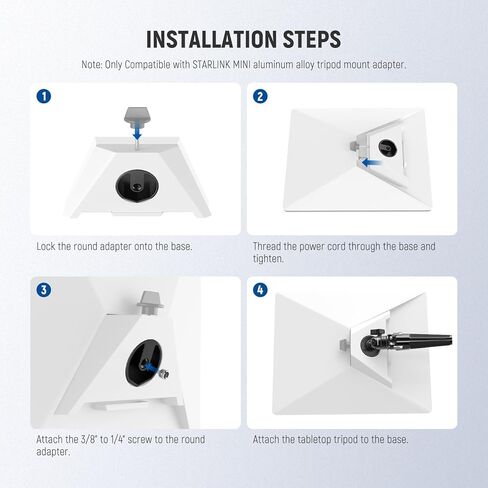 INSTALLATION STEPS

Note: Only Compatible with STARLINK MINI aluminum alloy tripod mount adapter.

1

Lock the round adapter onto the base.

2

Thread the power cord through the base and tighten.

3

Attach the 3/8" to 1/4" screw to the round adapter.

4

Attach the tabletop tripod to the base.