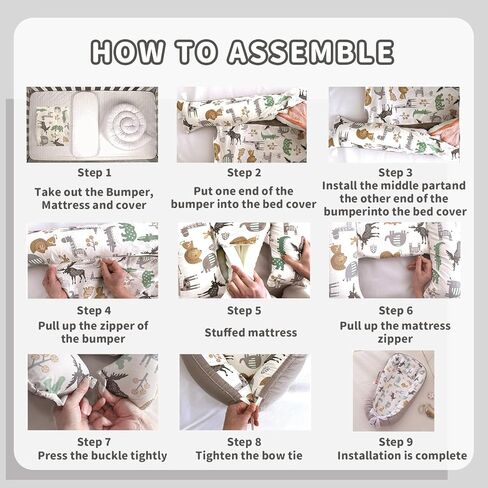 HOW TO ASSEMBLE

Step 1
Take out the Bumper, Mattress and cover

Step 2
Put one end of the bumper into the bed cover

Step 3
Install the middle partand the other end of the bumperinto the bed cover

Step 4
Pull up the zipper of the bumper

Step 5
Stuffed mattress

Step 6
Pull up the mattress zipper

Step 7
Press the buckle tightly

Step 8
Tighten the bow tie

Step 9
Installation is complete