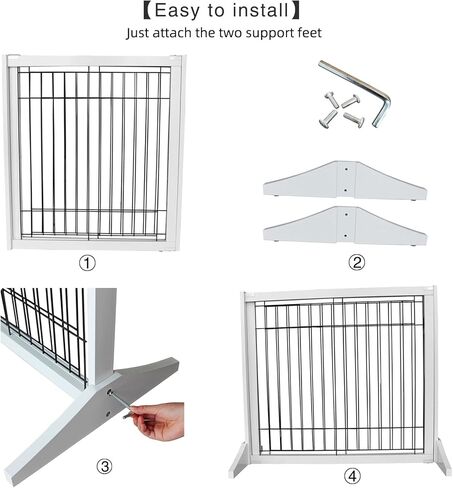 【Easy to install】
Just attach the two support feet

①

②

③

④