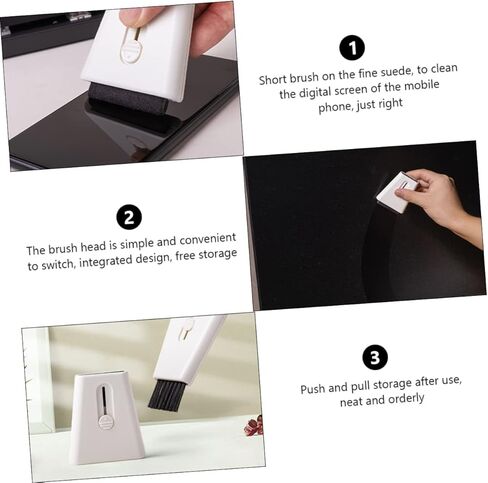 1

Short brush on the fine suede, to clean the digital screen of the mobile phone, just right

2

The brush head is simple and convenient to switch, integrated design, free storage

3

Push and pull storage after use, neat and orderly