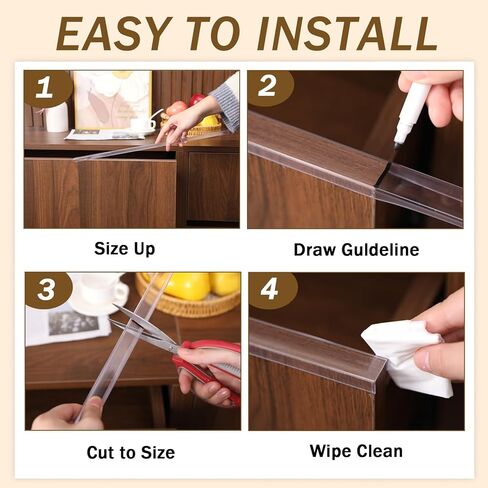 EASY TO INSTALL

1

Size Up

2

Draw Guldeline

3

Cut to Size

4

Wipe Clean