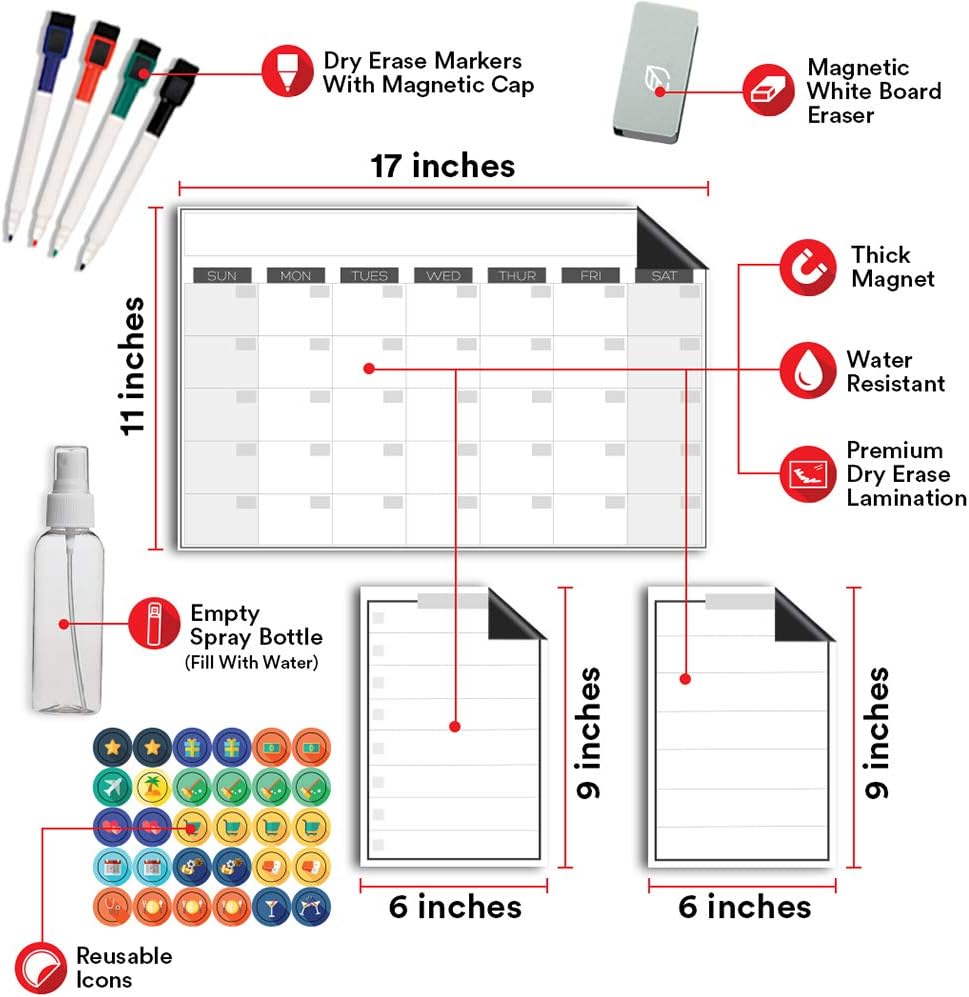 Dry Erase Markers With Magnetic Cap

Magnetic White Board Eraser

17 inches

11 inches

SUN MON TUES WED THUR FRI SAT

Thick Magnet

Water Resistant

Premium Dry Erase Lamination

Empty Spray Bottle (Fill With Water)

9 inches

9 inches

6 inches

6 inches

Reusable Icons