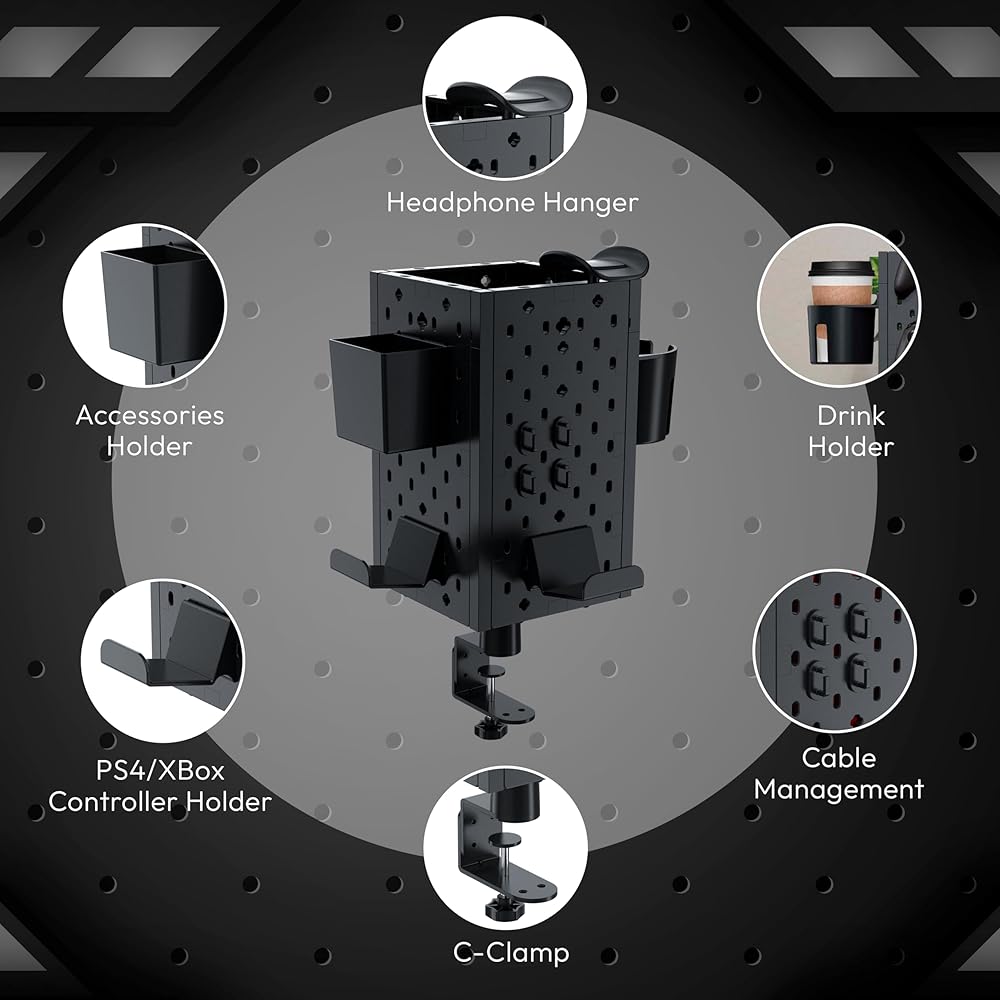 Headphone Hanger

Accessories Holder

Drink Holder

PS4/XBox Controller Holder

Cable Management

C-Clamp