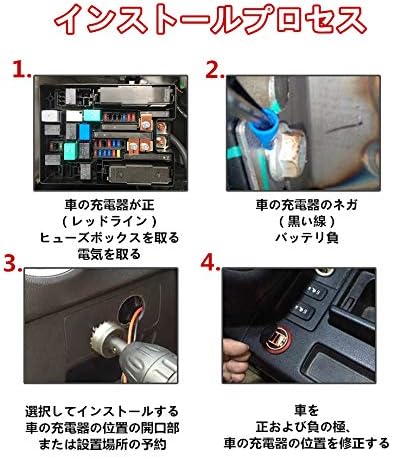 インストールプロセス

1.

車の充電器が正
（レッドライン）
ヒューズボックスを取る
電気を取る

2.

車の充電器のネガ
（黒い線）
バッテリ負

3.

選択してインストールする
車の充電器の位置の開口部
または設置場所の予約

4.

車を
正および負の極、
車の充電器の位置を修正する