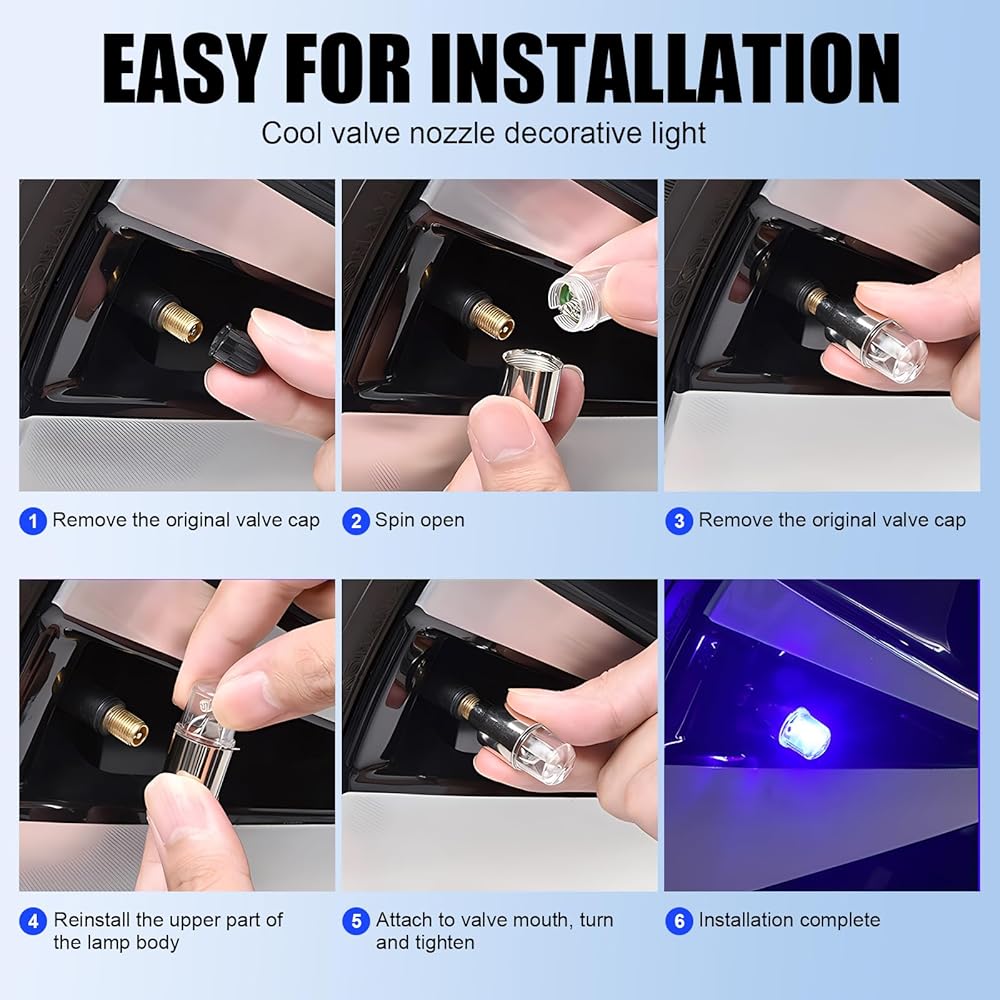 EASY FOR INSTALLATION

Cool valve nozzle decorative light

1 Remove the original valve cap

2 Spin open

3 Remove the original valve cap

4 Reinstall the upper part of the lamp body

5 Attach to valve mouth, turn and tighten

6 Installation complete