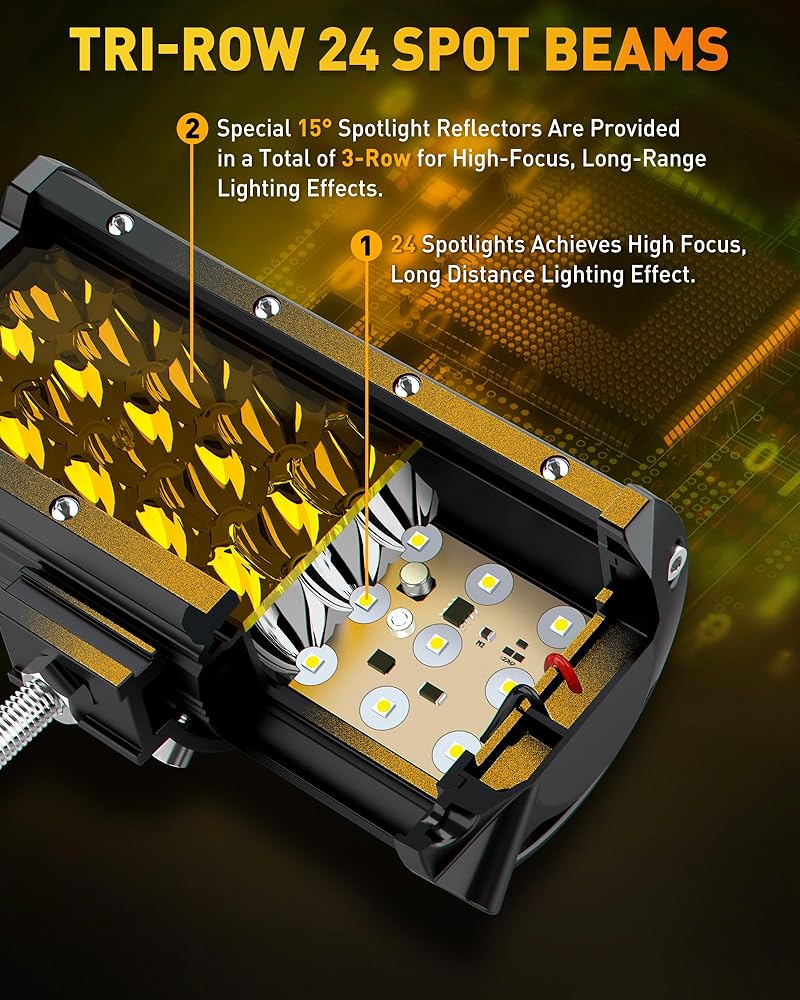 TRI-ROW 24 SPOT BEAMS

2 Special 15° Spotlight Reflectors Are Provided in a Total of 3-Row for High-Focus, Long-Range Lighting Effects.

1 24 Spotlights Achieves High Focus, Long Distance Lighting Effect.