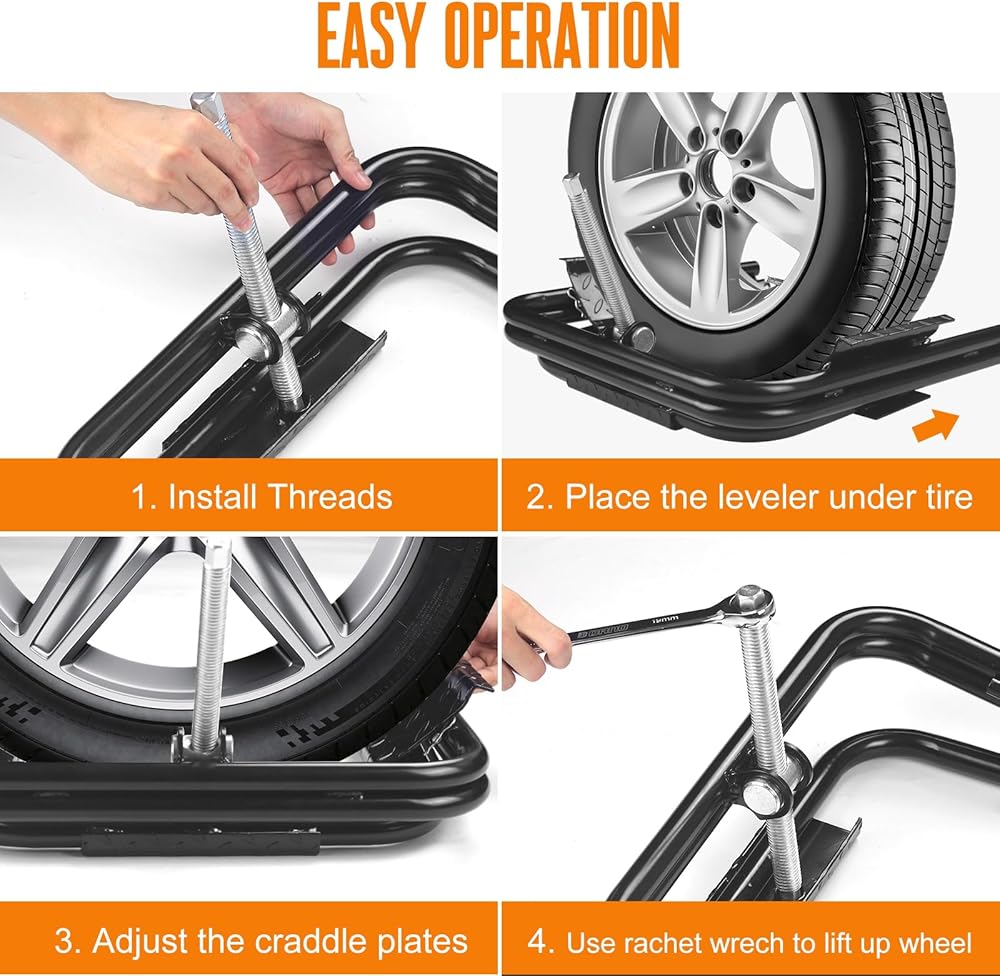 EASY OPERATION

1. Install Threads

2. Place the leveler under tire

3. Adjust the craddle plates

4. Use rachet wrech to lift up wheel