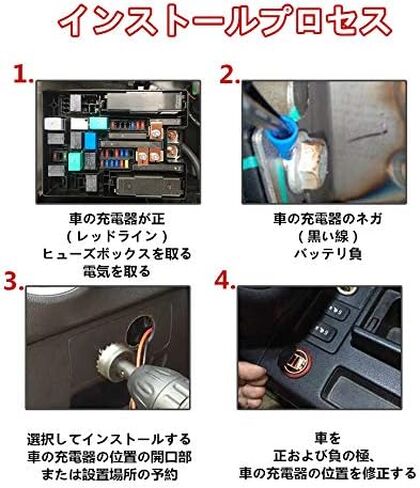 インストールプロセス

1.

車の充電器が正
(レッドライン)
ヒューズボックスを取る
電気を取る

2.

車の充電器のネガ
(黒い線)
バッテリ負

3.

選択してインストールする
車の充電器の位置の開口部
または設置場所の予約

4.

車を
正および負の極、
車の充電器の位置を修正する