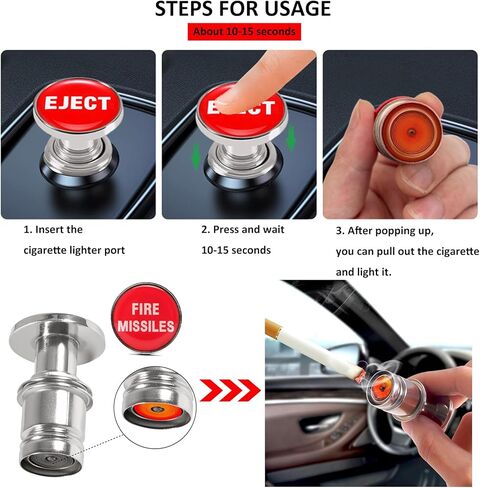 STEPS FOR USAGE

About 10-15 seconds

EJECT

EJECT

1. Insert the cigarette lighter port

2. Press and wait 10-15 seconds

3. After popping up, you can pull out the cigarette and light it.

FIRE MISSILES