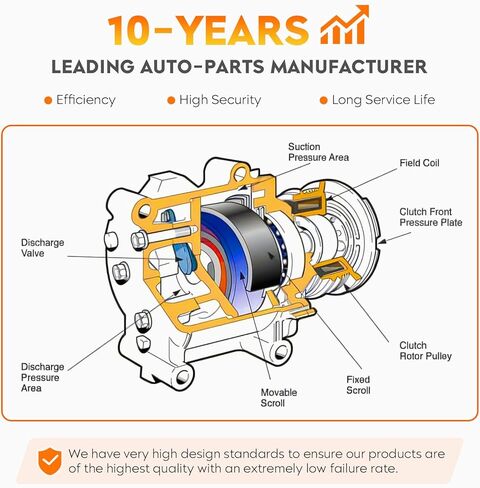 10-YEARS

LEADING AUTO-PARTS MANUFACTURER

Efficiency

High Security

Long Service Life

Suction Pressure Area

Field Coil

Clutch Front Pressure Plate

Discharge Valve

Discharge Pressure Area

Movable Scroll

Fixed Scroll

Clutch Rotor Pulley

We have very high design standards to ensure our products are of the highest quality with an extremely low failure rate.