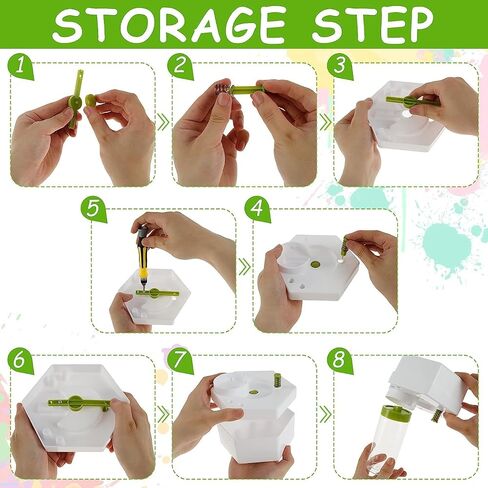 STORAGE STEP

1

2

3

5

4

6

7

8