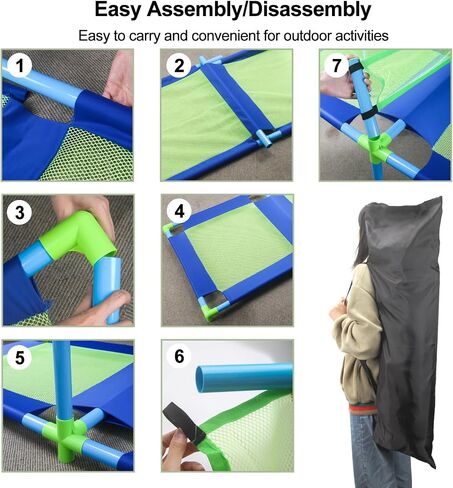 Easy Assembly/Disassembly

Easy to carry and convenient for outdoor activities

1

2

7

3

4

5

6