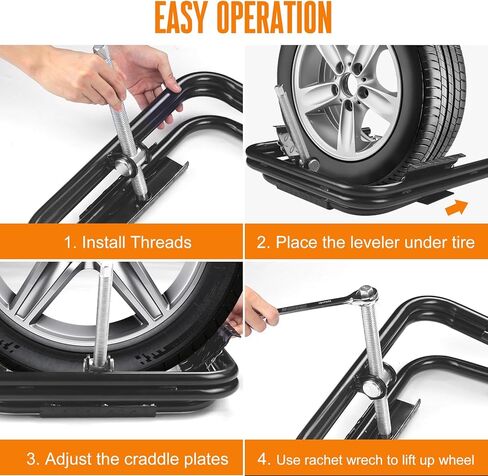 EASY OPERATION

1. Install Threads

2. Place the leveler under tire

3. Adjust the craddle plates

4. Use rachet wrech to lift up wheel