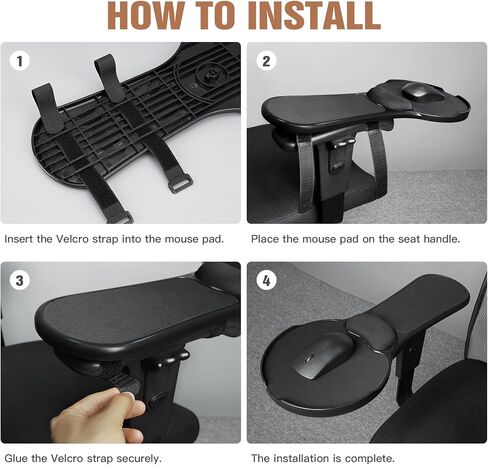 HOW TO INSTALL

1

Insert the Velcro strap into the mouse pad.

2

Place the mouse pad on the seat handle.

3

Glue the Velcro strap securely.

4

The installation is complete.