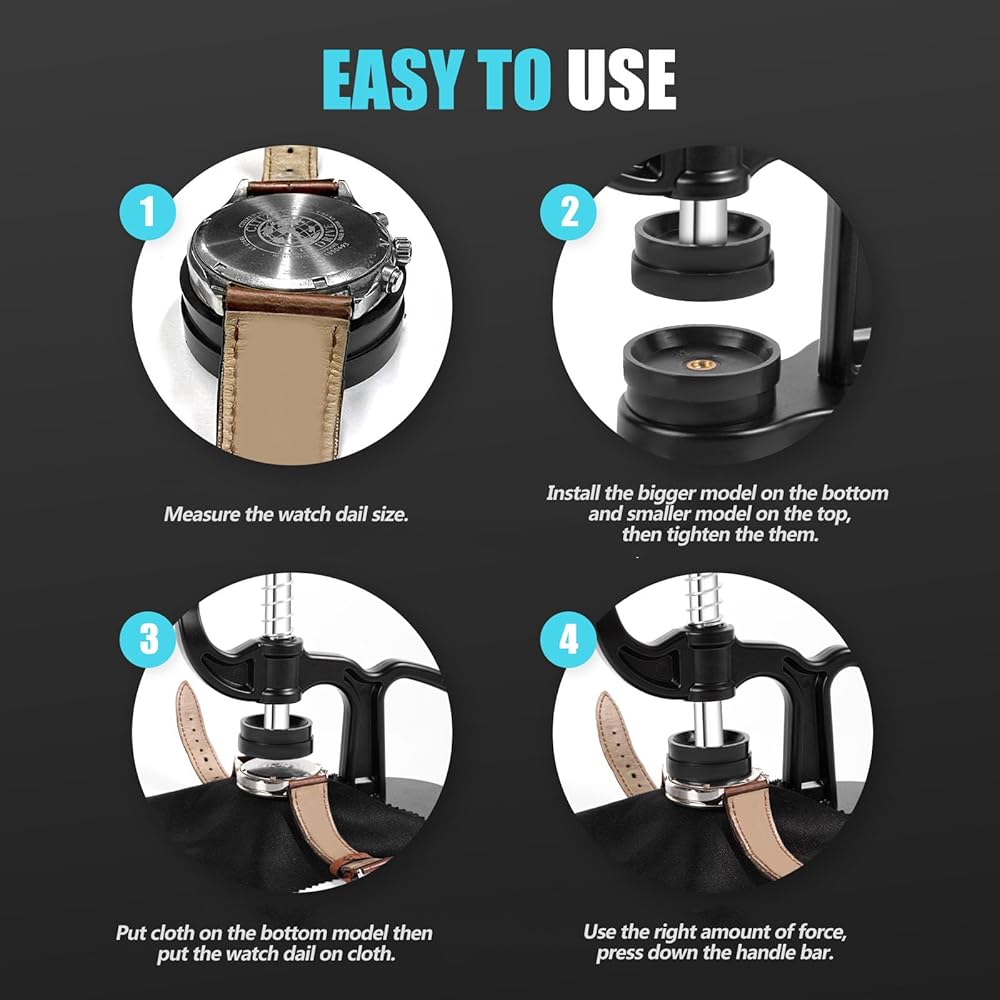 EASY TO USE

1

Measure the watch dail size.

2

Install the bigger model on the bottom and smaller model on the top, then tighten the them.

3

Put cloth on the bottom model then put the watch dail on cloth.

4

Use the right amount of force, press down the handle bar.