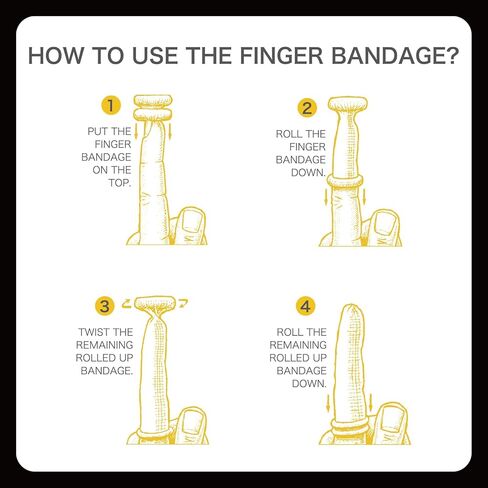 HOW TO USE THE FINGER BANDAGE?

1
PUT THE FINGER BANDAGE ON THE TOP.

2
ROLL THE FINGER BANDAGE DOWN.

3
TWIST THE REMAINING ROLLED UP BANDAGE.

4
ROLL THE REMAINING ROLLED UP BANDAGE DOWN.