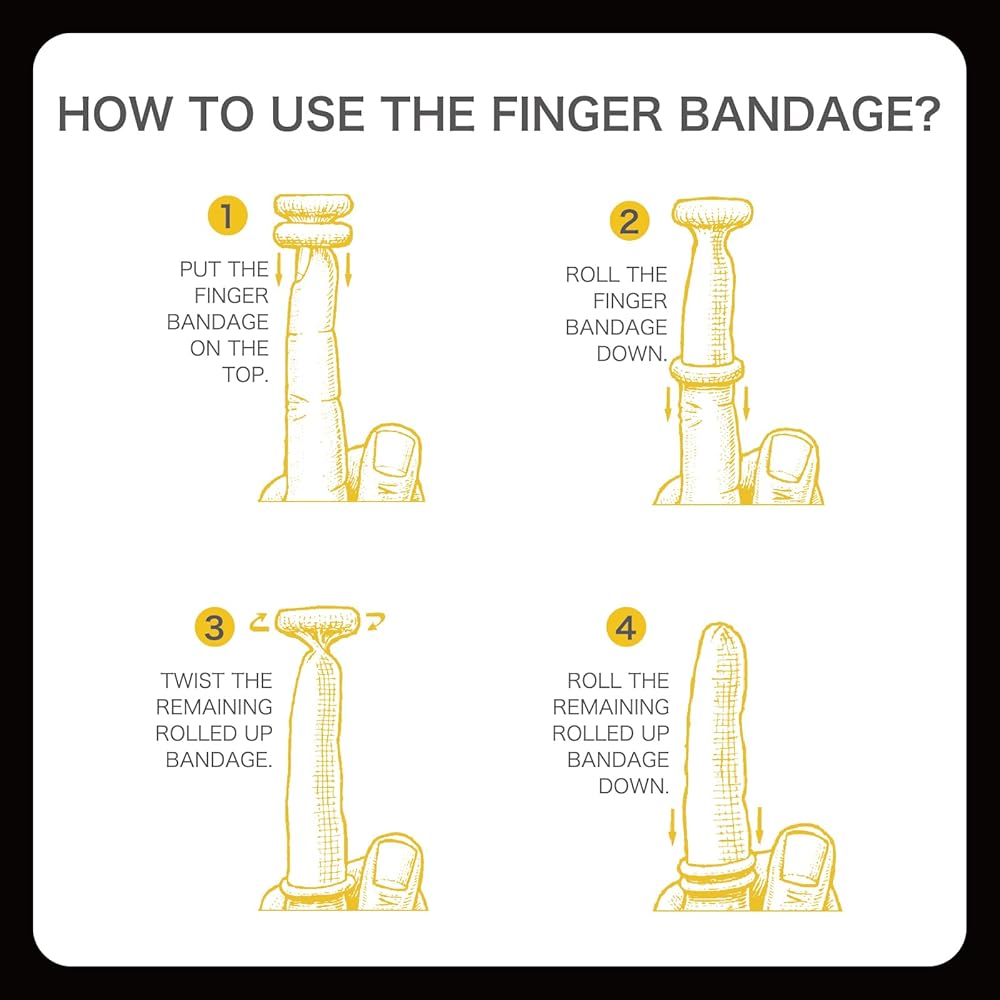 HOW TO USE THE FINGER BANDAGE?

1
PUT THE FINGER BANDAGE ON THE TOP.

2
ROLL THE FINGER BANDAGE DOWN.

3
TWIST THE REMAINING ROLLED UP BANDAGE.

4
ROLL THE REMAINING ROLLED UP BANDAGE DOWN.