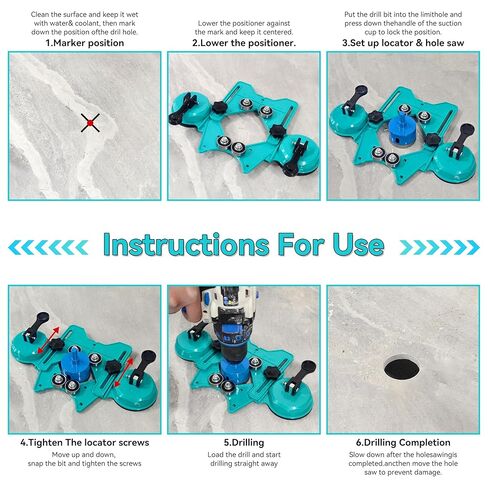 Clean the surface and keep it wet with water& coolant, then mark down the position ofthe dril hole.

1.Marker position

Lower the positioner against the mark and keep it centered.

2.Lower the positioner.

Put the drill bit into the limithole and press down thehandle of the suction cup to lock the position.

3.Set up locator & hole saw

Instructions For Use

4.Tighten The locator screws

Move up and down, snap the bit and tighten the screws

5.Drilling

Load the drill and start drilling straight away

6.Drilling Completion

Slow down after the holesawingis completed.ancthen move the hole saw to prevent damage.