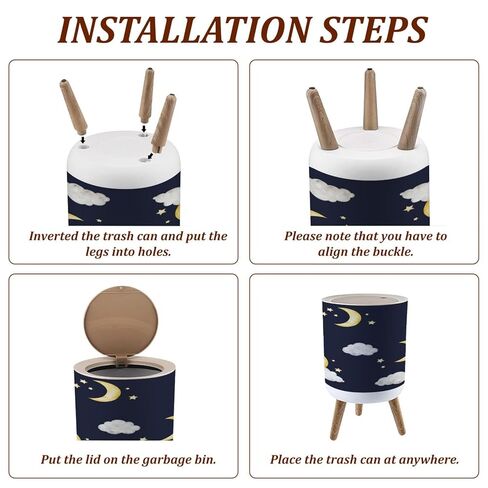 INSTALLATION STEPS

Inverted the trash can and put the legs into holes.

Please note that you have to align the buckle.

Put the lid on the garbage bin.

Place the trash can at anywhere.