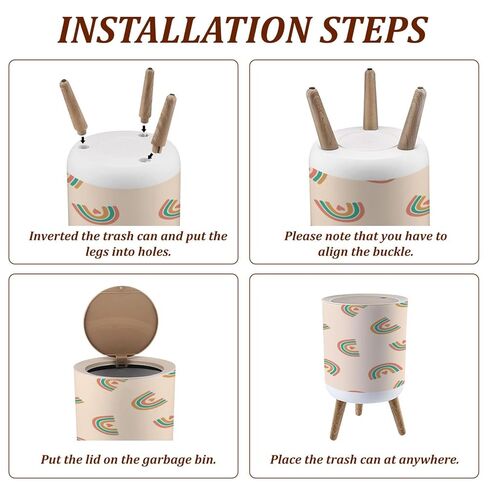 INSTALLATION STEPS

Inverted the trash can and put the legs into holes.

Please note that you have to align the buckle.

Put the lid on the garbage bin.

Place the trash can at anywhere.