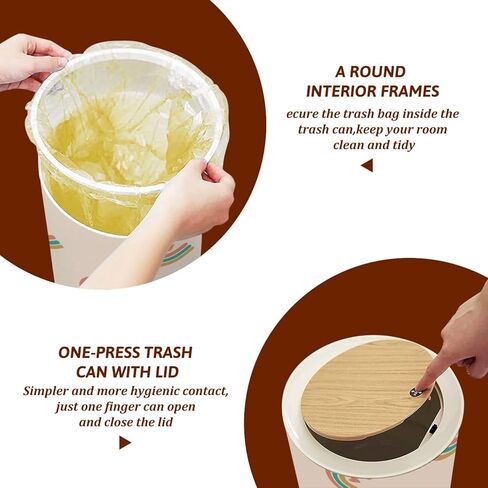 A ROUND
INTERIOR FRAMES

ecure the trash bag inside the trash can,keep your room clean and tidy

ONE-PRESS TRASH
CAN WITH LID

Simpler and more hygienic contact, just one finger can open and close the lid